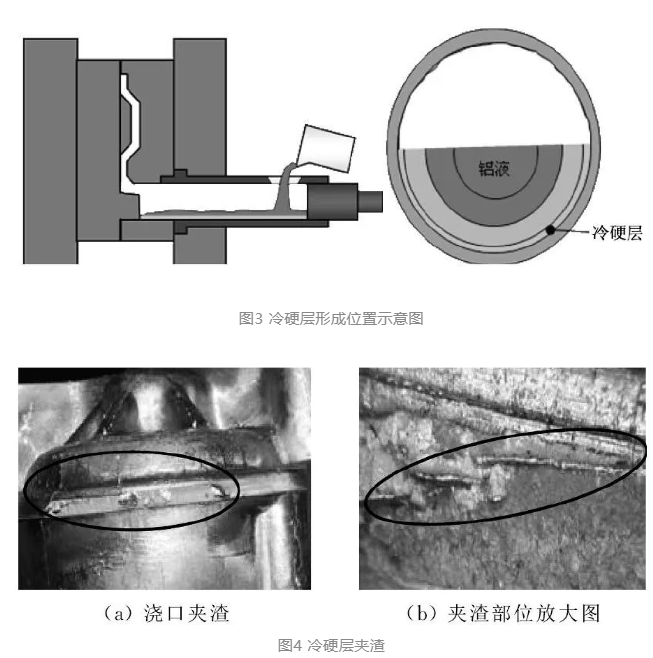 铝液

冷硬层

图3 冷硬层形成位置示意图

（a）浇口夹渣

（b）夹渣部位放大图

图4 冷硬层夹渣